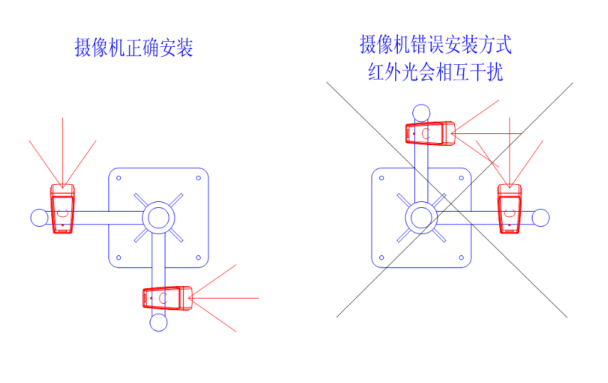 摄像机正确安装

摄像机错误安装方式
红外光会相互干扰