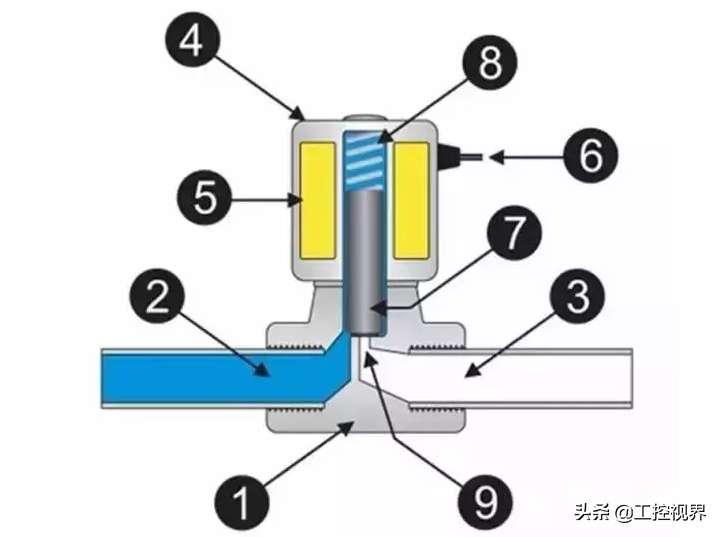 4
8
6
5
7
2
3
1
9
头条 @工控视界