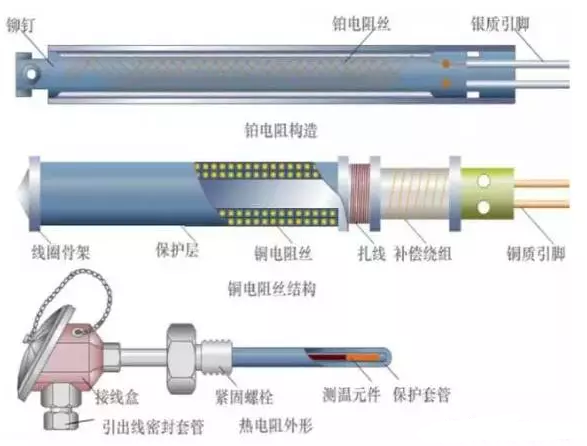 铆钉
铂电阻丝
银质引脚
铂电阻构造
线圈骨架
保护层
铜电阻丝
扎线
补偿绕组
铜质引脚
铜电阻丝结构
接线盒
紧固螺栓
测温元件
保护套管
引出线密封套管
热电阻外形