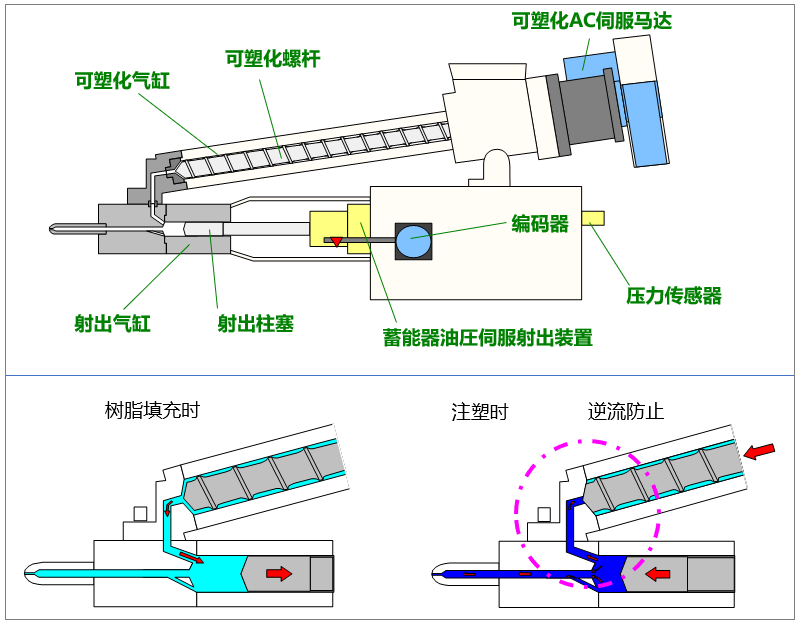 可塑化AC伺服马达

可塑化螺杆

可塑化气缸

编码器

压力传感器

射出气缸

射出柱塞

蓄能器油压伺服射出装置

树脂填充时

注塑时

逆流防止