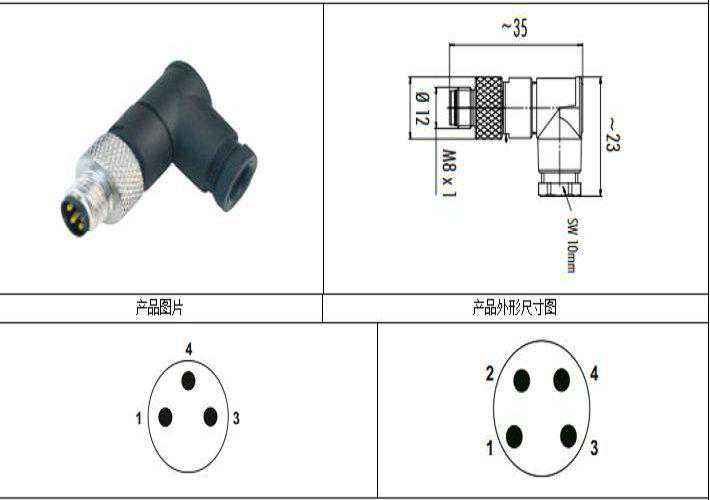 ~35

Ø 12

M8 x 1

~23

SW 10mm

产品图片

产品外形尺寸图

4

1

3

2

4

1

3