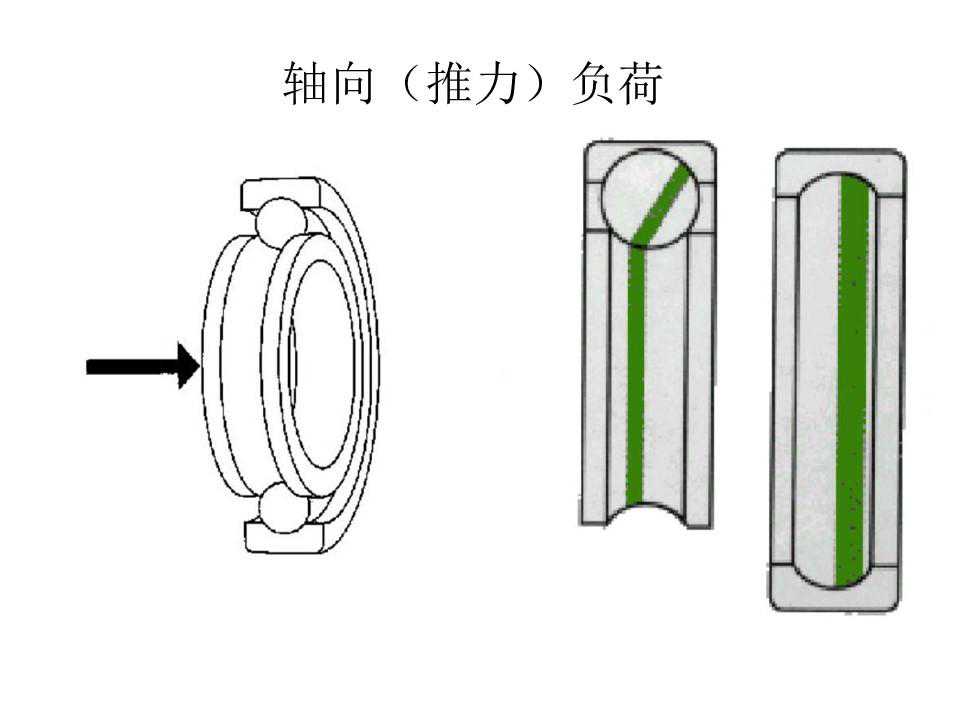 轴向（推力）负荷