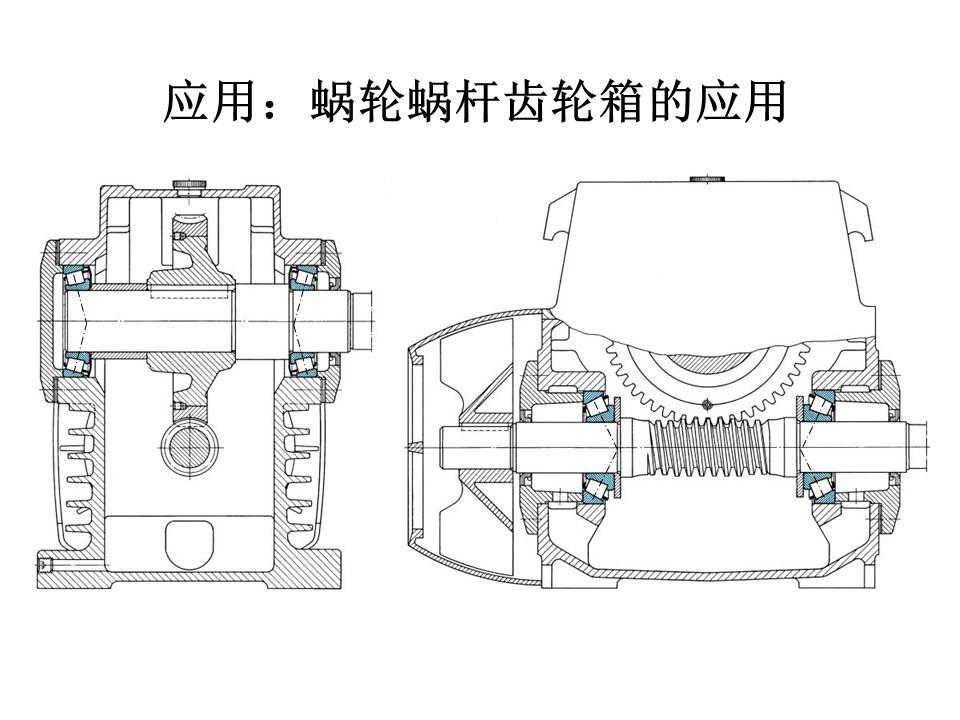 应用：蜗轮蜗杆齿轮箱的应用