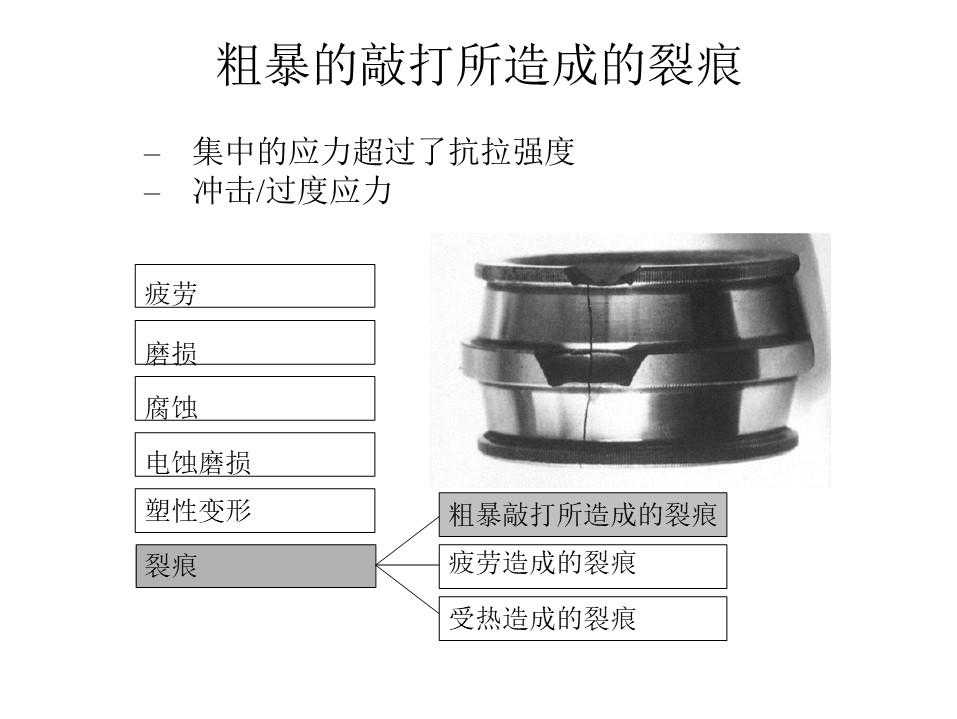 粗暴的敲打所造成的裂痕

– 集中的应力超过了抗拉强度
– 冲击/过度应力

疲劳

磨损

腐蚀

电蚀磨损

塑性变形

裂痕

粗暴敲打所造成的裂痕

疲劳造成的裂痕

受热造成的裂痕