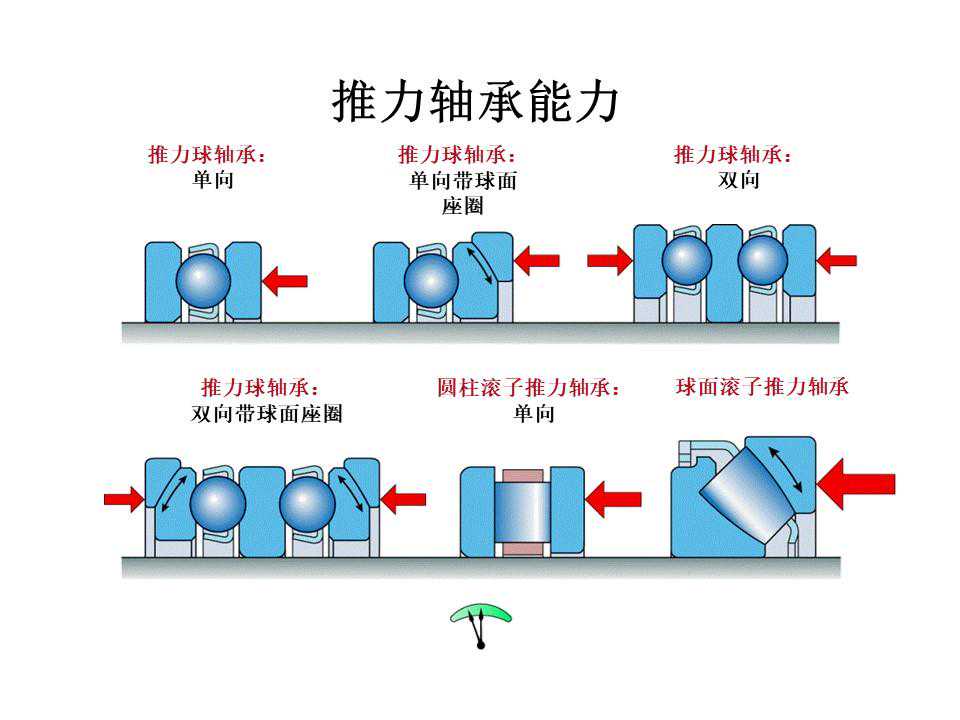 推力轴承能力

推力球轴承：
单向

推力球轴承：
单向带球面座圈

推力球轴承：
双向

推力球轴承：
双向带球面座圈

圆柱滚子推力轴承：
单向

球面滚子推力轴承