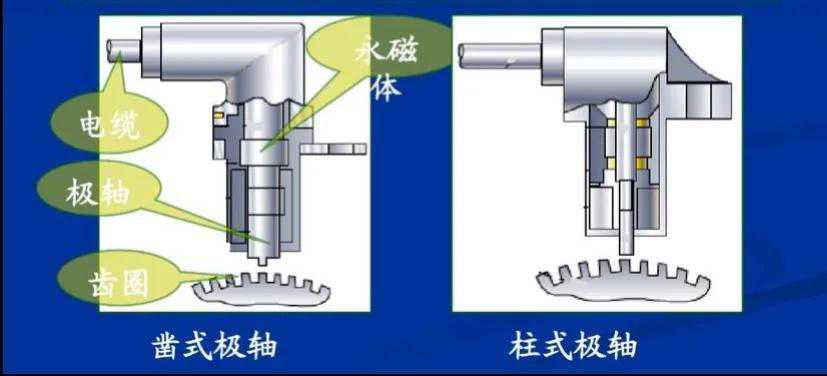 永磁体

电缆

极轴

齿圈

凿式极轴

柱式极轴