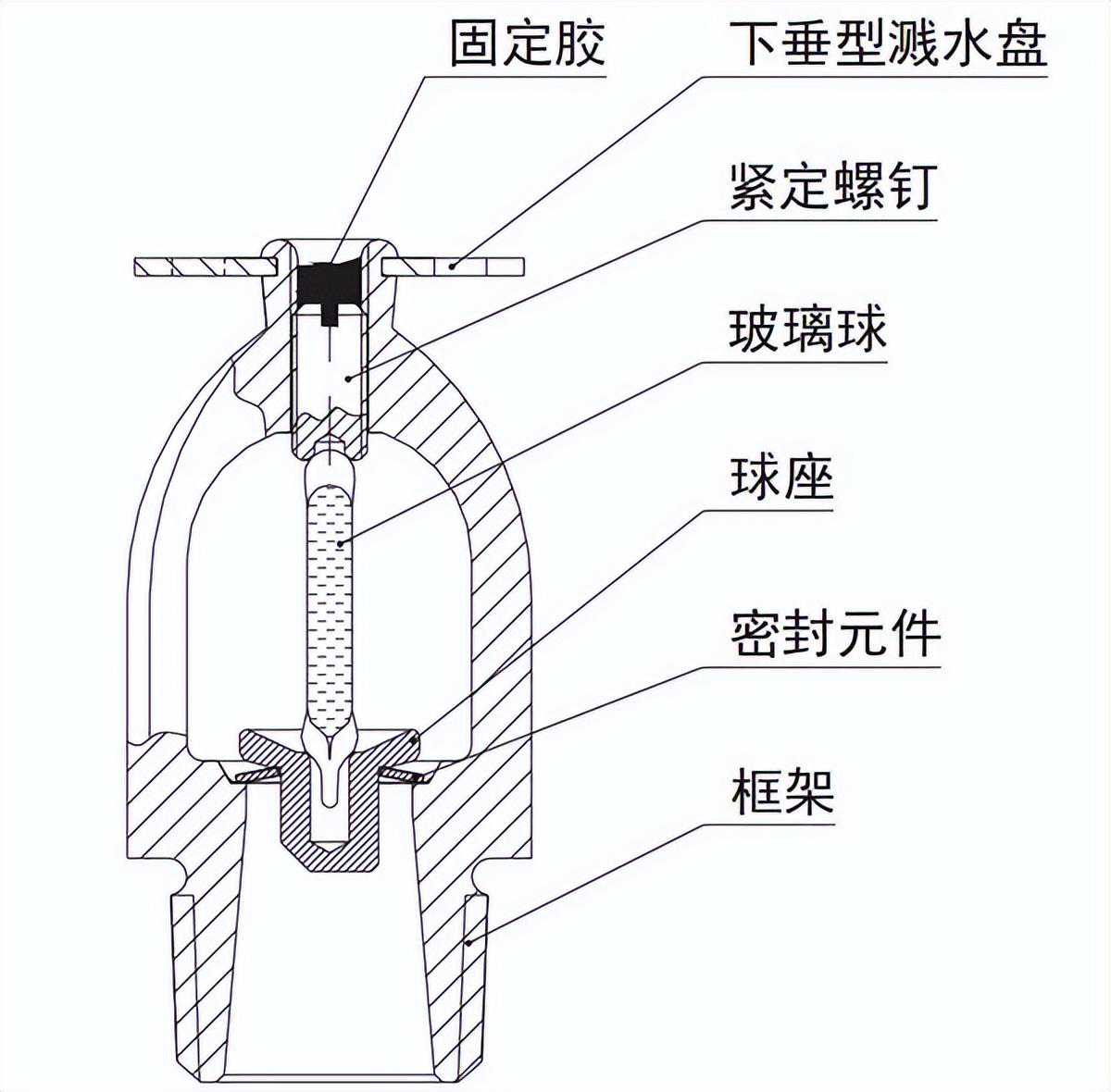 固定胶
下垂型溅水盘
紧定螺钉
玻璃球
球座
密封元件
框架