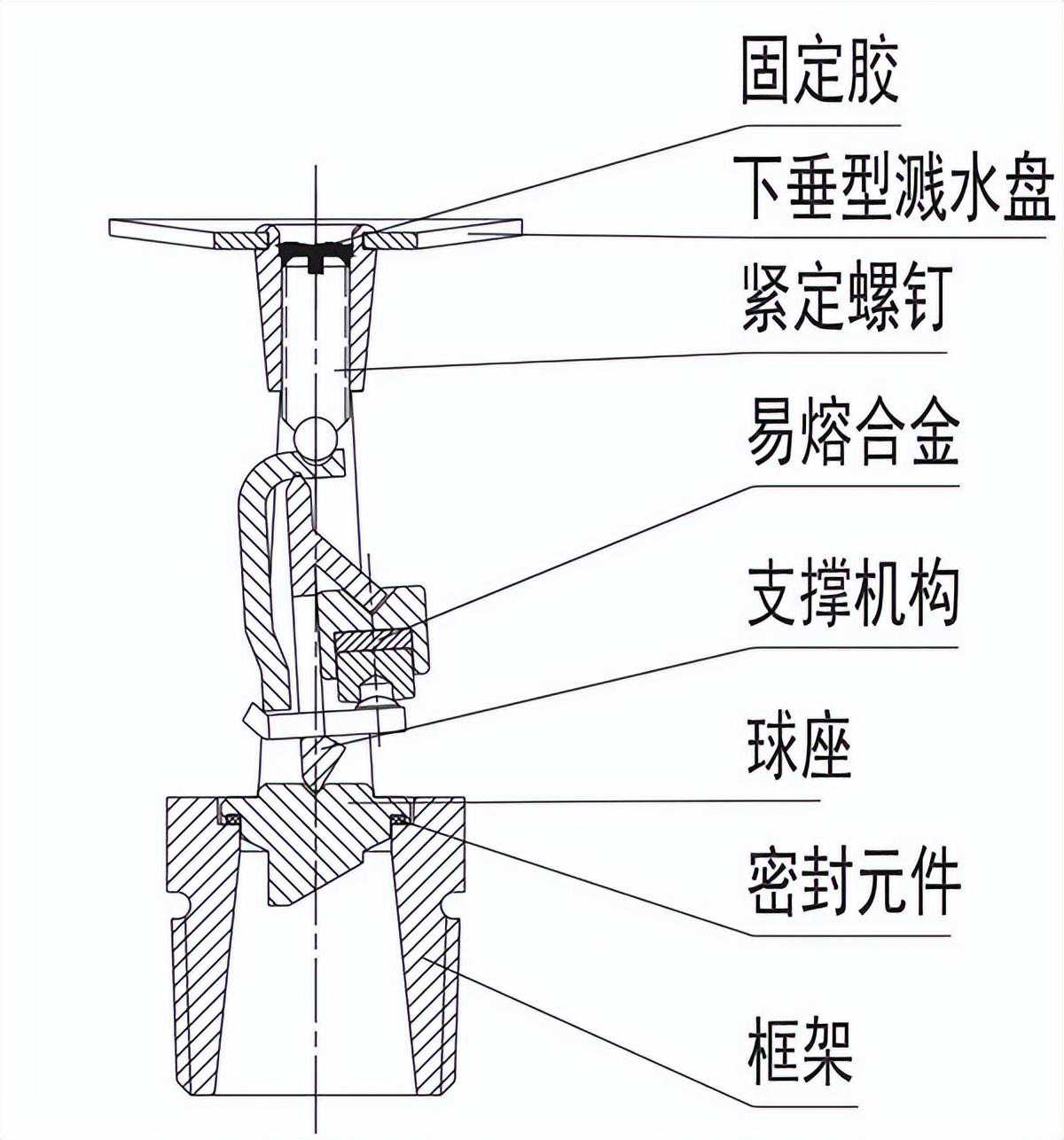 固定胶
下垂型溅水盘
紧定螺钉
易熔合金
支撑机构
球座
密封元件
框架