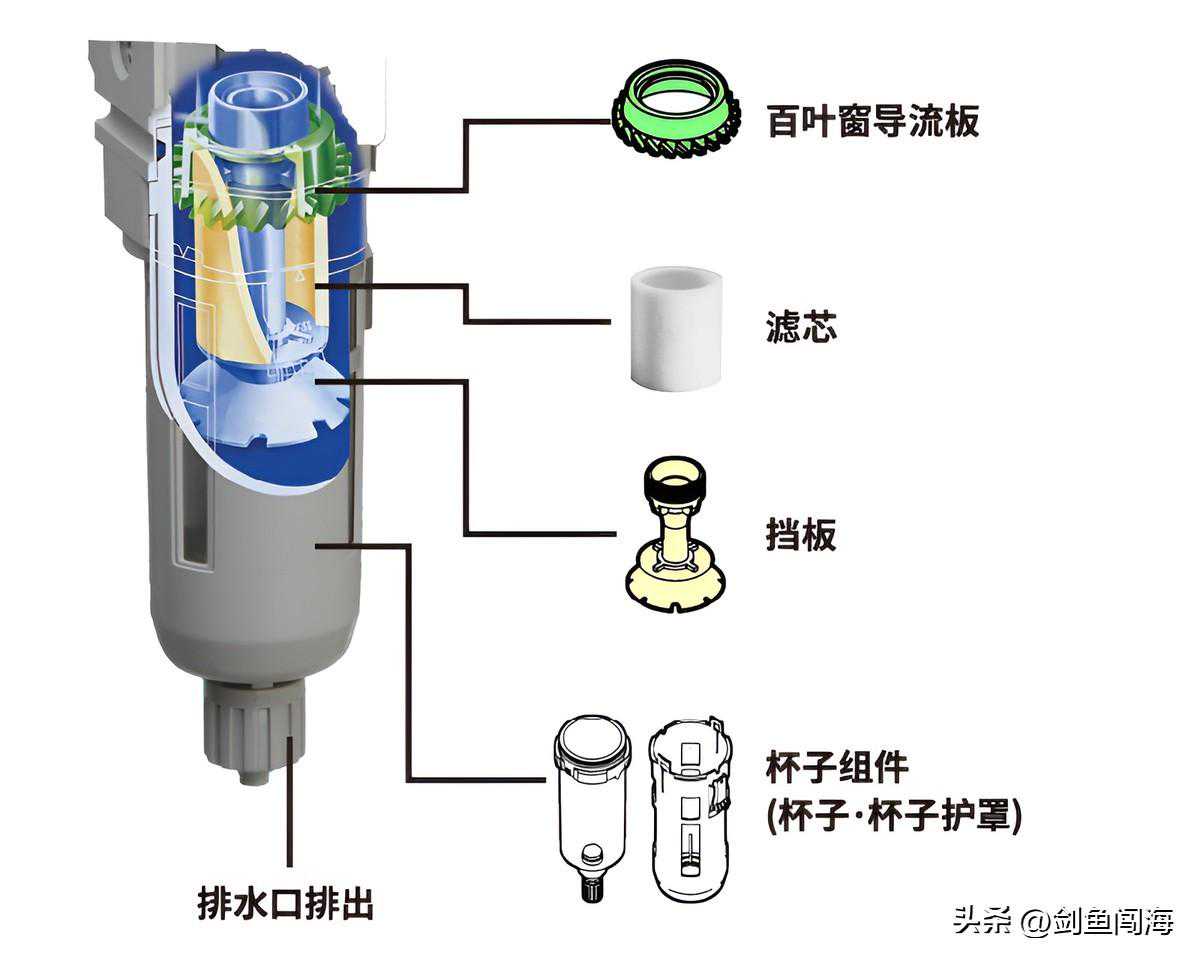 百叶窗导流板

滤芯

挡板

杯子组件
(杯子·杯子护罩)

排水口排出

头条 @剑鱼闯海