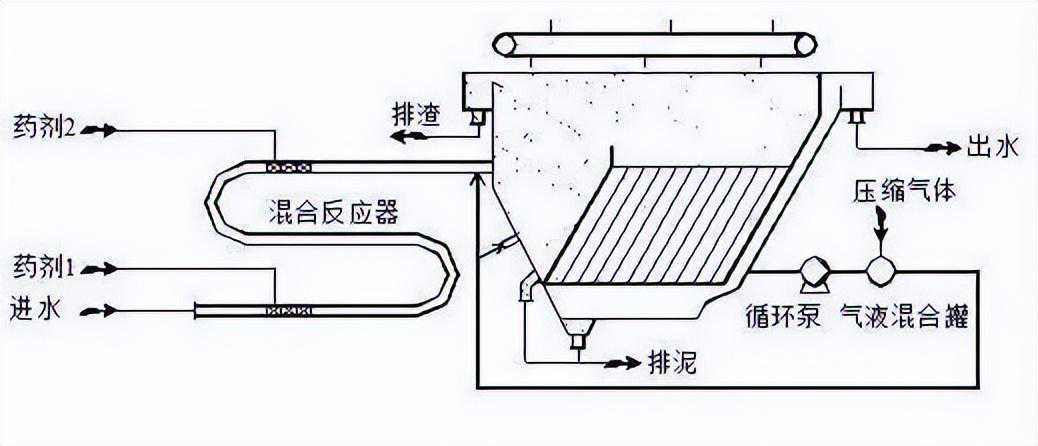 药剂2
排渣
出水
混合反应器
压缩气体
药剂1
进水
循环泵
气液混合罐
排泥