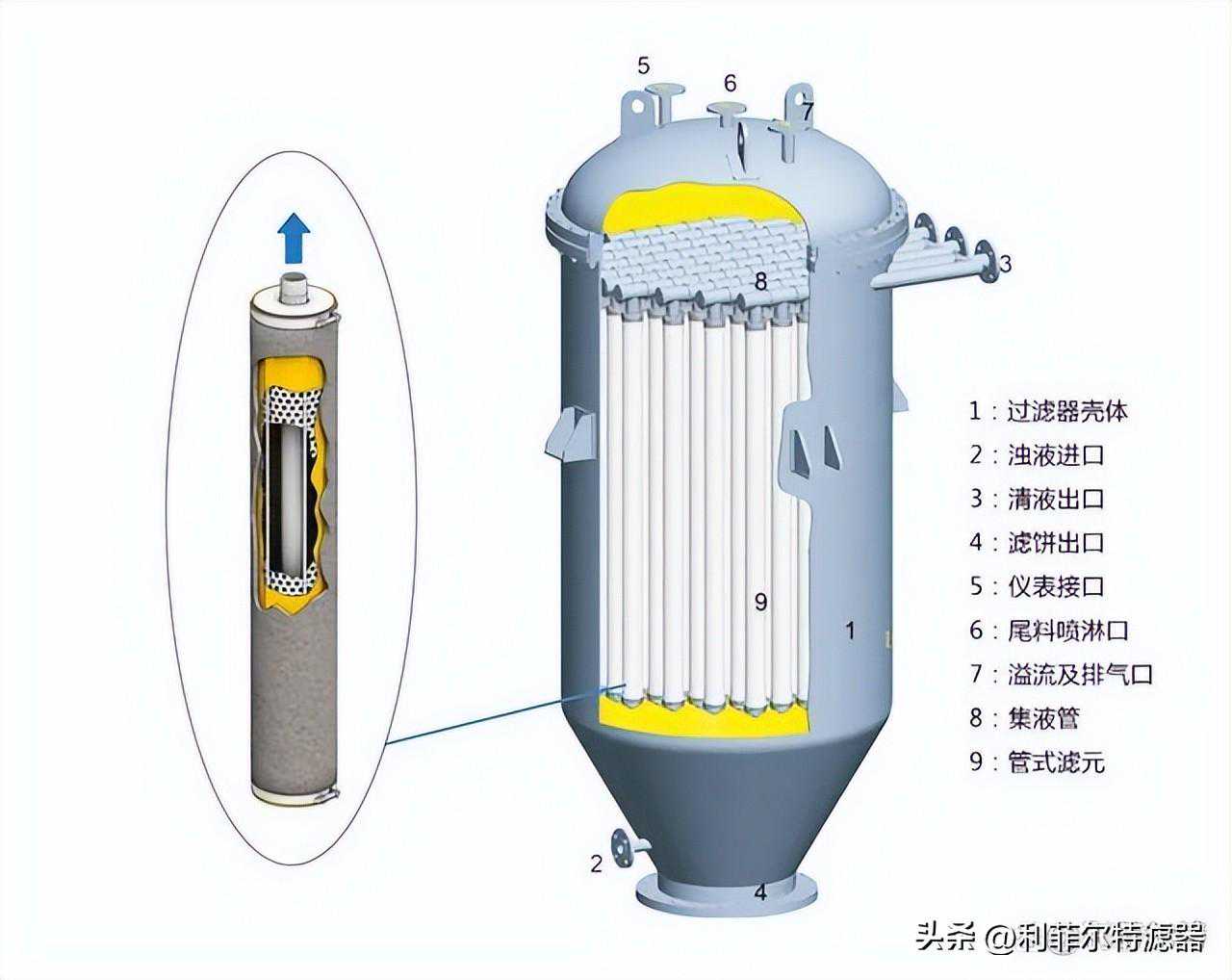 5
6
7
3
8
9
1
2
4

1：过滤器壳体
2：浊液进口
3：清液出口
4：滤饼出口
5：仪表接口
6：尾料喷淋口
7：溢流及排气口
8：集液管
9：管式滤元

头条 @利菲尔特滤器