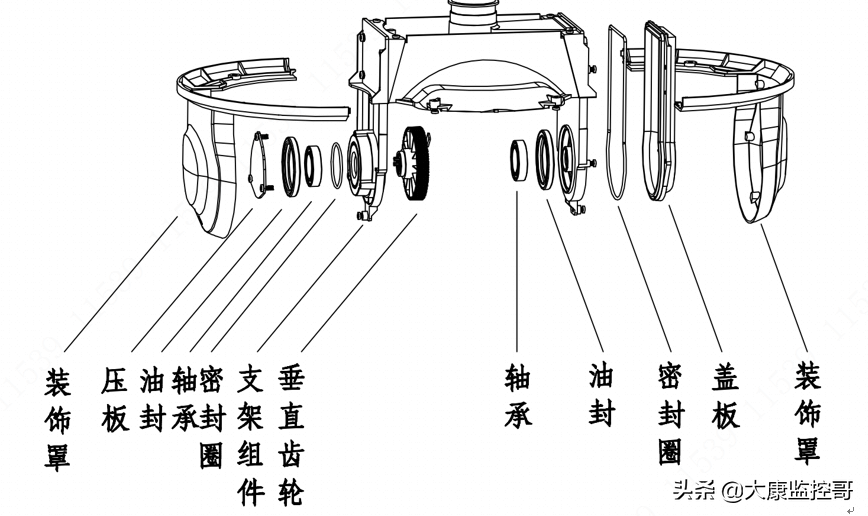 装饰罩

压板

油封

轴承

密封圈

支架组件

垂直齿轮

轴承

油封

密封圈

盖板

装饰罩

头条 @大康监控哥