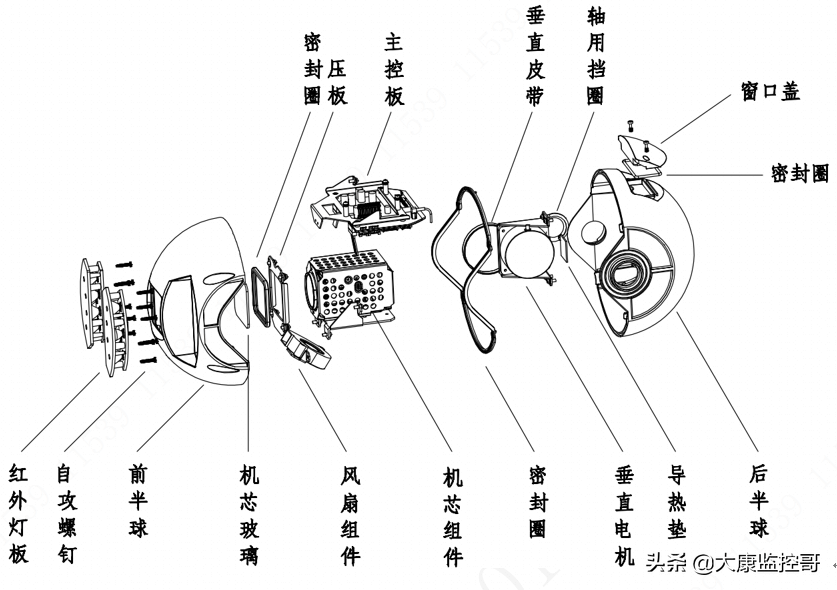 密封圈
压板
主控板
垂直皮带
轴用挡圈
窗口盖
密封圈

红外灯板
自攻螺钉
前半球
机芯玻璃
风扇组件
机芯组件
密封圈
垂直电机
导热垫
后半球

头条 @大康监控哥