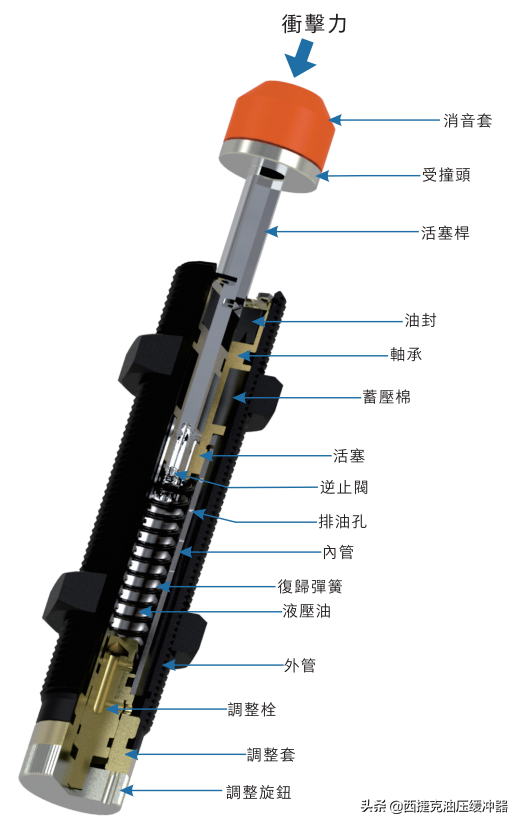 衝擊力

消音套

受撞頭

活塞桿

油封

軸承

蓄壓棉

活塞

逆止閥

排油孔

內管

復歸彈簧

液壓油

外管

調整栓

調整套

調整旋鈕

头条 @西捷克油压缓冲器