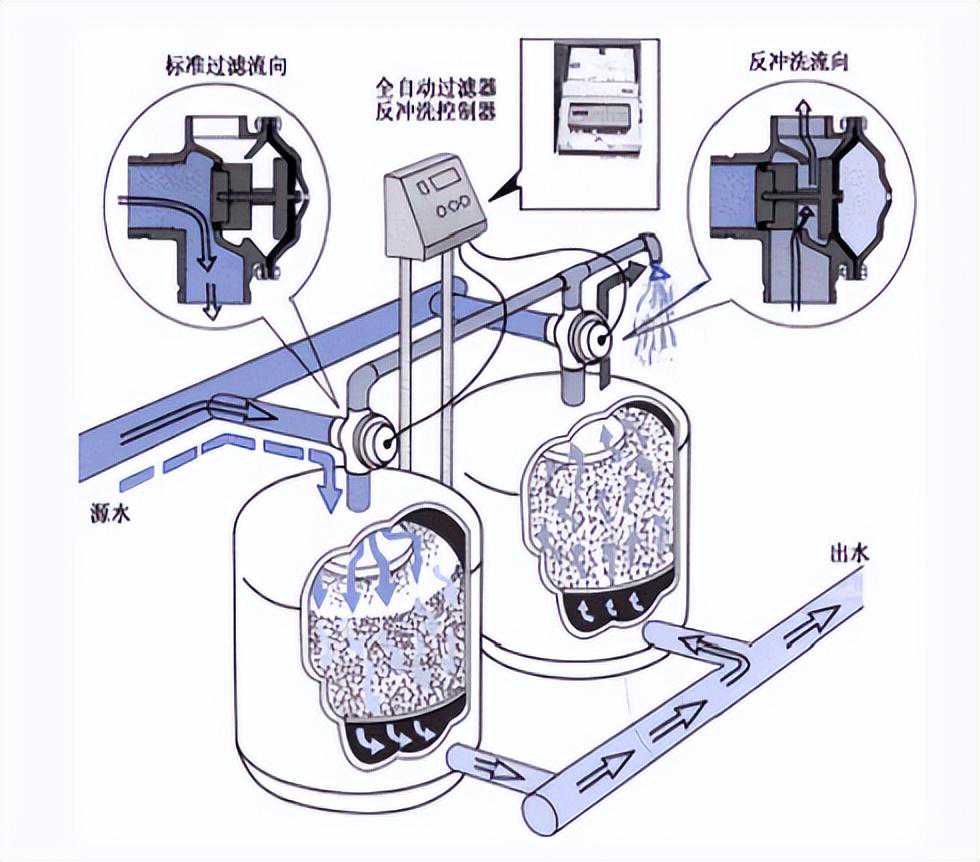 标准过滤流向

全自动过滤器
反冲洗控制器

反冲洗流向

源水

出水