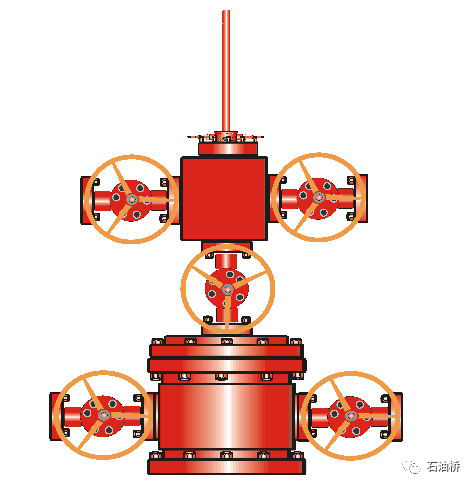 石油桥