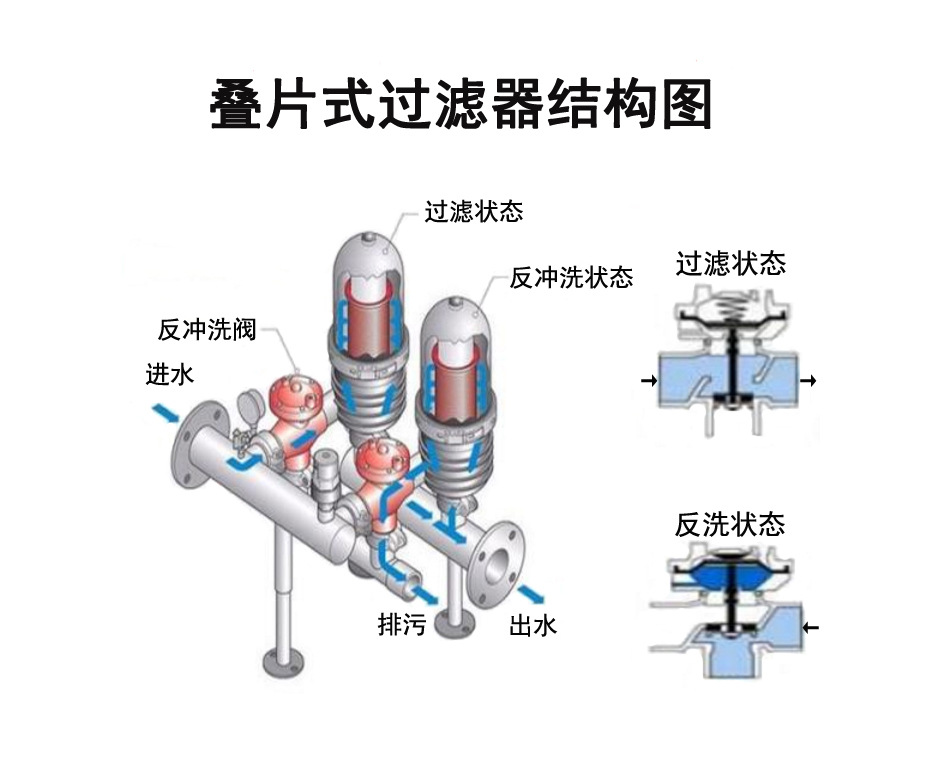 叠片式过滤器结构图

过滤状态

反冲洗状态

反冲洗阀

进水

排污

出水

过滤状态

反洗状态