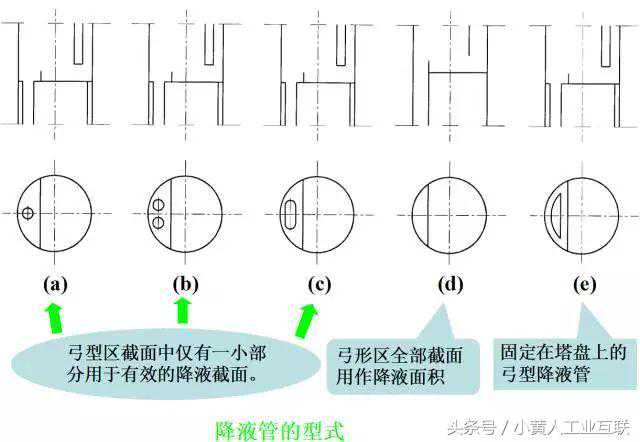 (a)

(b)

(c)

(d)

(e)

弓型区截面中仅有一小部分用于有效的降液截面。

弓形区全部截面用作降液面积

固定在塔盘上的弓型降液管

降液管的型式

头条号 / 小黄人工业互联