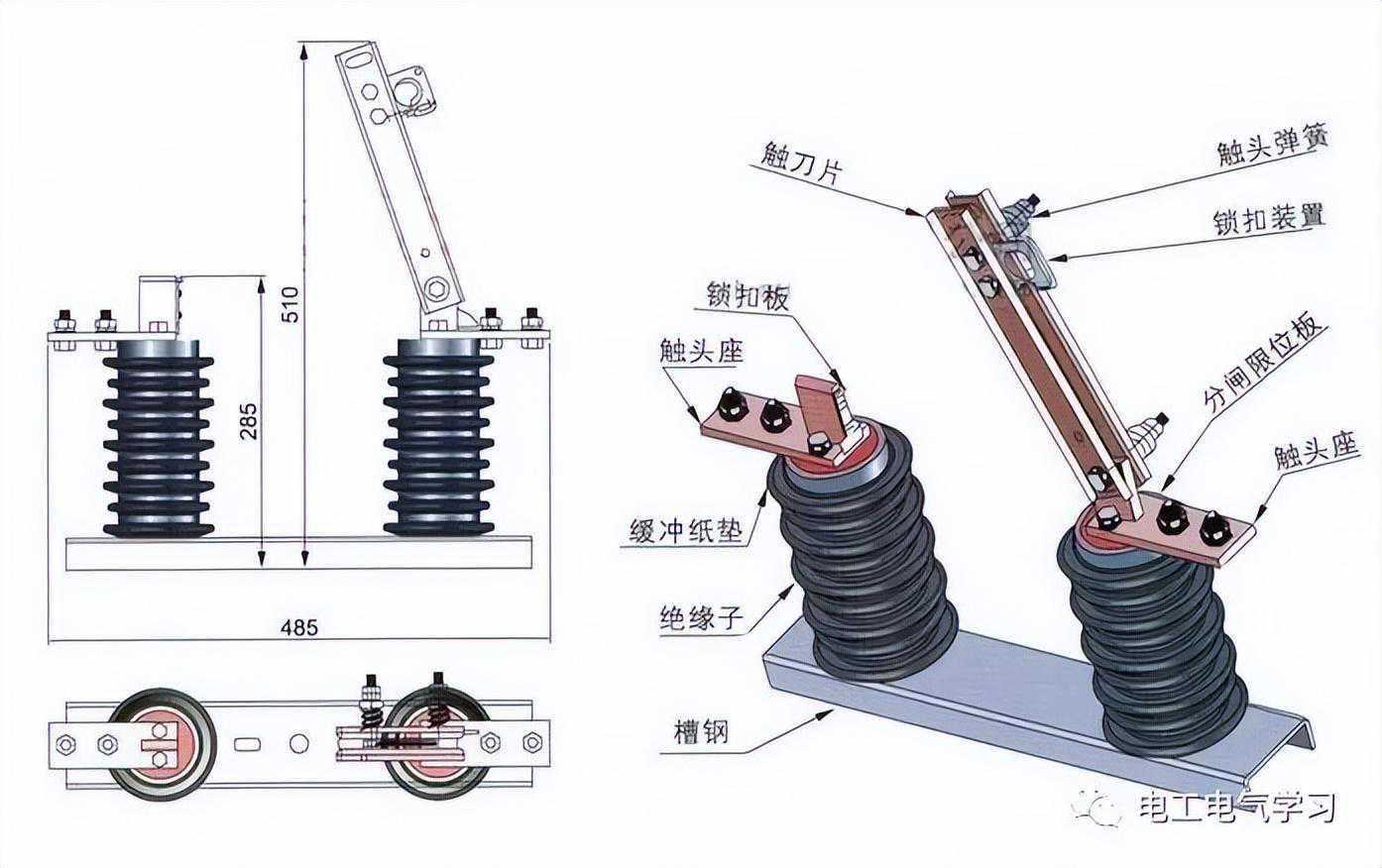 510

285

485

触刀片

触头弹簧

锁扣装置

锁扣板

触头座

分闸限位板

触头座

缓冲纸垫

绝缘子

槽钢

电工电气学习