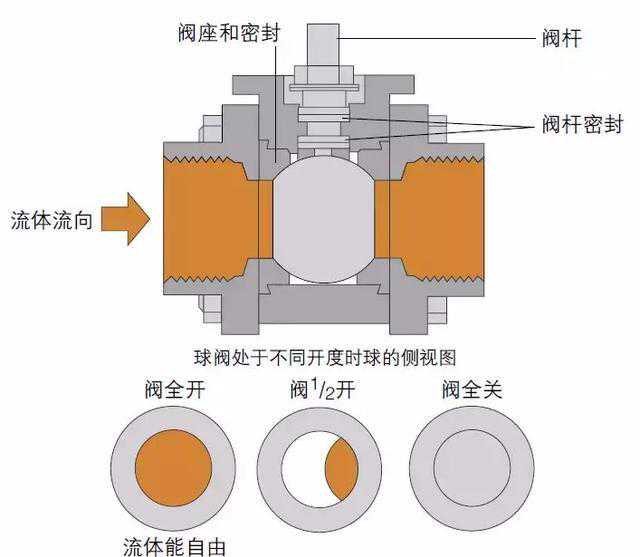 阀座和密封

阀杆

阀杆密封

流体流向

球阀处于不同开度时球的侧视图

阀全开

阀$^1/_2$开

阀全关

流体能自由