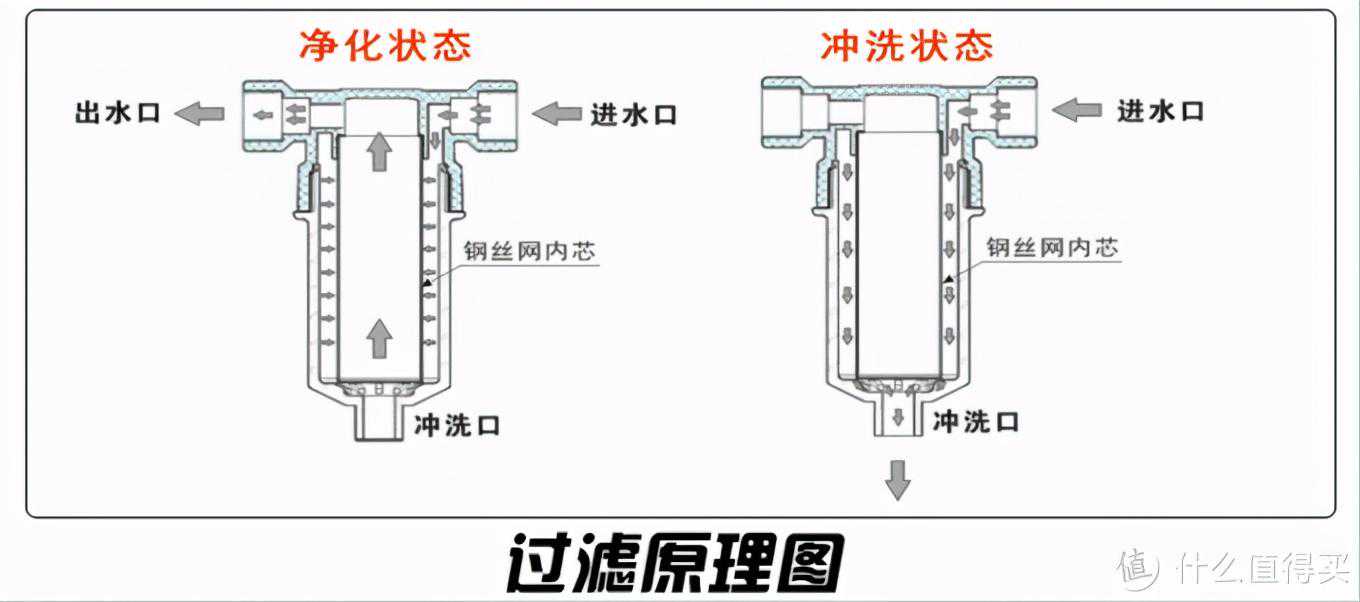 净化状态

出水口

进水口

钢丝网内芯

冲洗口

冲洗状态

进水口

钢丝网内芯

冲洗口

过滤原理图

值 什么值得买