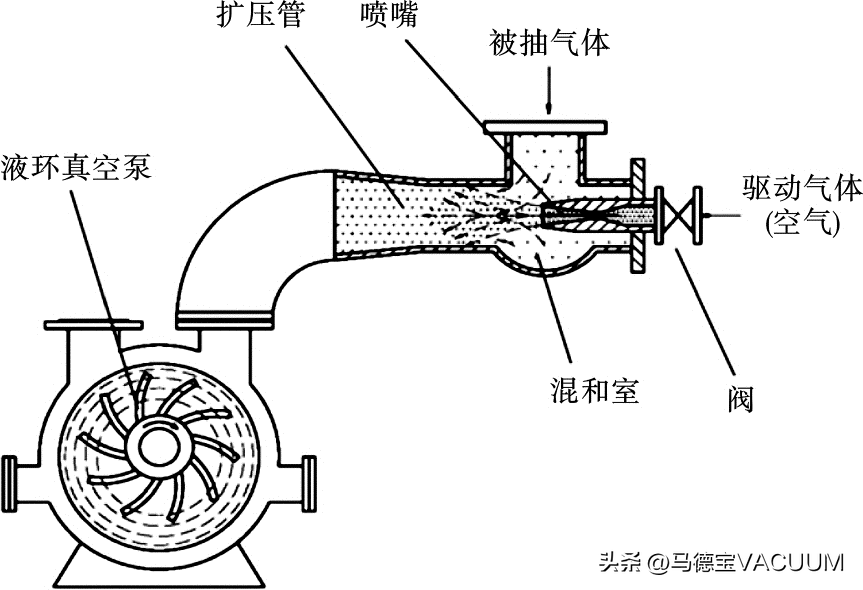 扩压管
喷嘴
被抽气体
液环真空泵
驱动气体
(空气)
混和室
阀
头条 @马德宝VACUUM