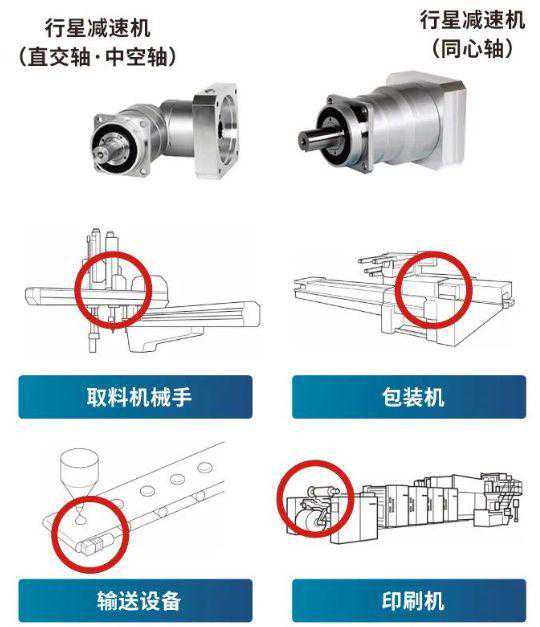 行星减速机
（直交轴·中空轴）

行星减速机
（同心轴）

取料机械手

包装机

输送设备

印刷机