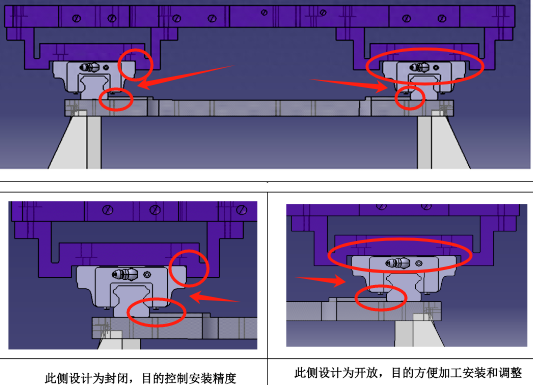 此侧设计为封闭，目的控制安装精度

此侧设计为开放，目的方便加工安装和调整