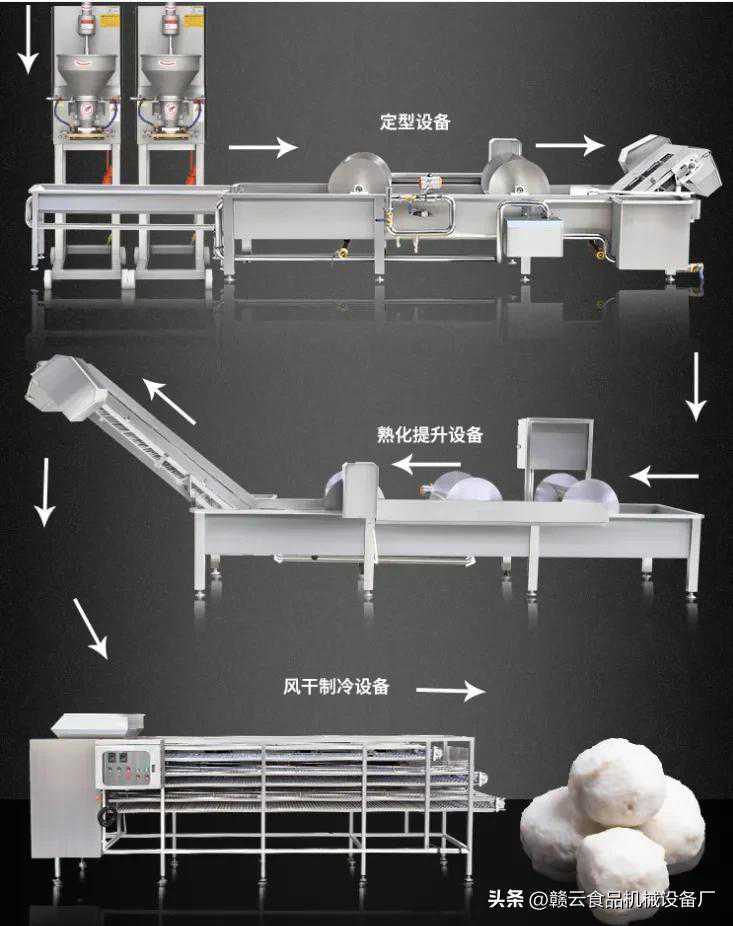 定型设备

熟化提升设备

风干制冷设备

头条 @赣云食品机械设备厂