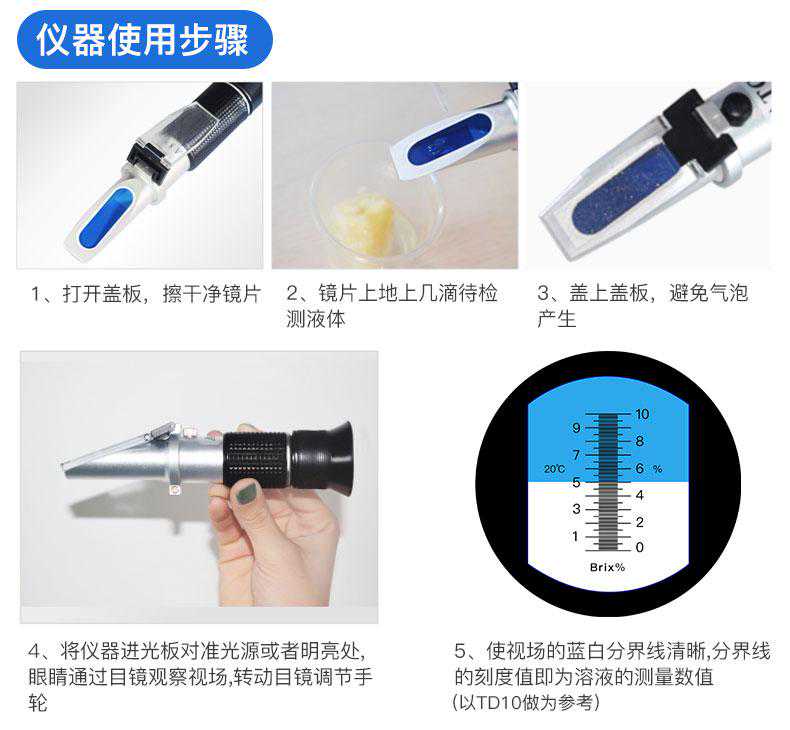 仪器使用步骤

1、打开盖板，擦干净镜片

2、镜片上地上几滴待检测液体

3、盖上盖板，避免气泡产生

4、将仪器进光板对准光源或者明亮处,眼睛通过目镜观察视场,转动目镜调节手轮

10
9
8
7
20°C
6 %
5
4
3
2
1
0
Brix%

5、使视场的蓝白分界线清晰,分界线的刻度值即为溶液的测量数值
(以TD10做为参考)