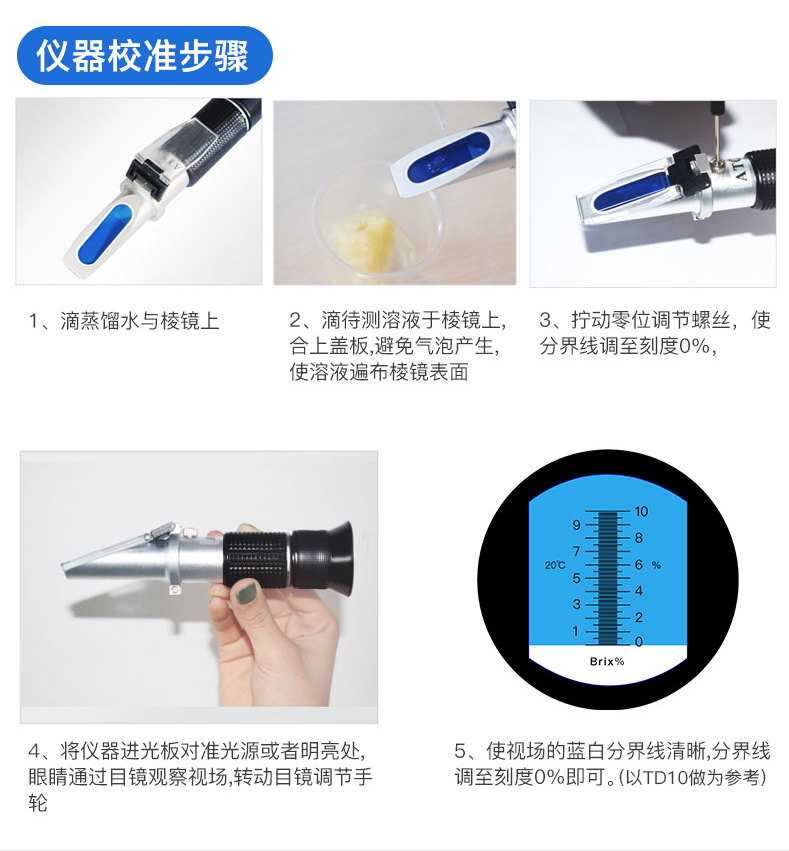 仪器校准步骤

ATC

1、滴蒸馏水与棱镜上

2、滴待测溶液于棱镜上,合上盖板,避免气泡产生,使溶液遍布棱镜表面

3、拧动零位调节螺丝，使分界线调至刻度0%，

9 7 5 3 1
10 8 6 4 2 0
20℃ %
Brix%

4、将仪器进光板对准光源或者明亮处,眼睛通过目镜观察视场,转动目镜调节手轮

5、使视场的蓝白分界线清晰,分界线调至刻度0%即可。(以TD10做为参考)