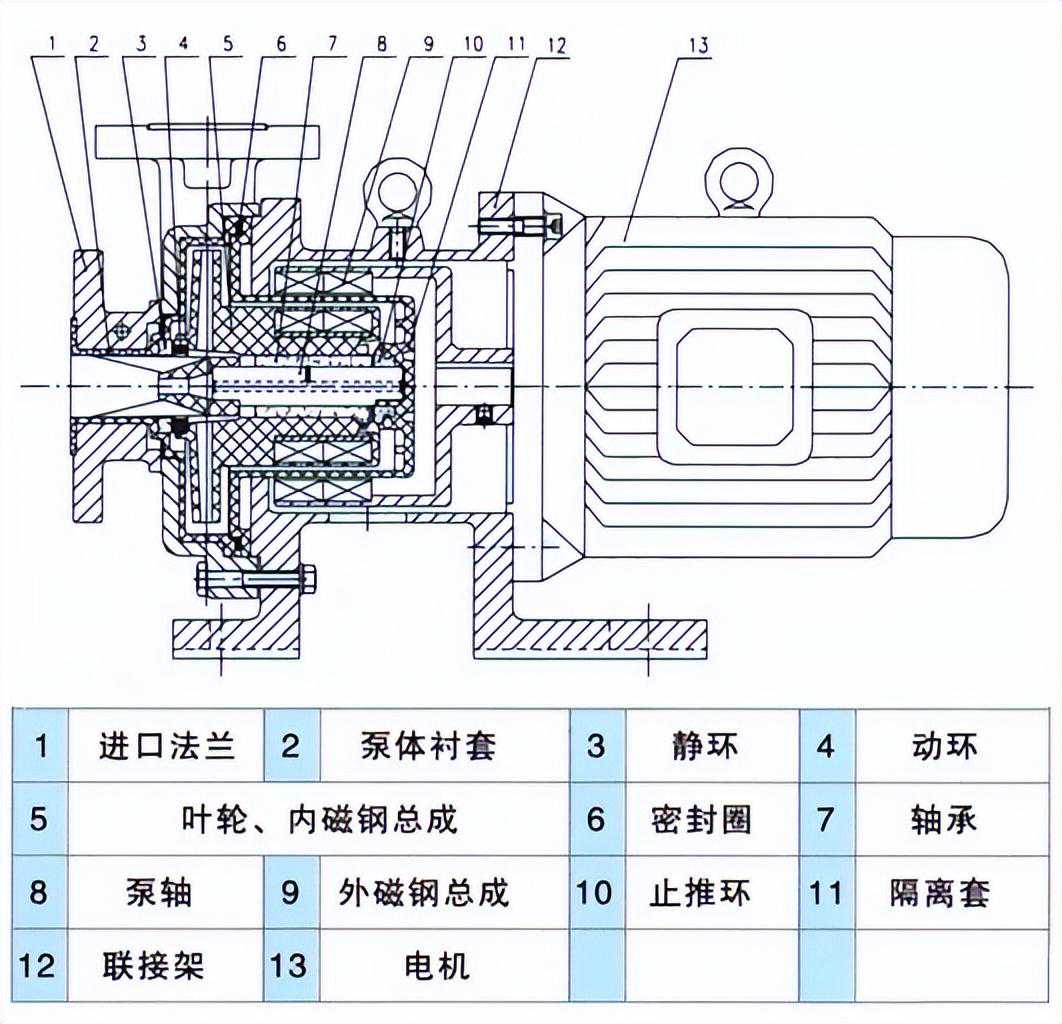 1 2 3 4 5 6 7 8 9 10 11 12 13

| 1 | 进口法兰 | 2 | 泵体衬套 | 3 | 静环 | 4 | 动环 |
|---|---|---|---|---|---|---|---|
| 5 | 叶轮、内磁钢总成 | | | 6 | 密封圈 | 7 | 轴承 |
| 8 | 泵轴 | 9 | 外磁钢总成 | 10 | 止推环 | 11 | 隔离套 |
| 12 | 联接架 | 13 | 电机 | | | | |