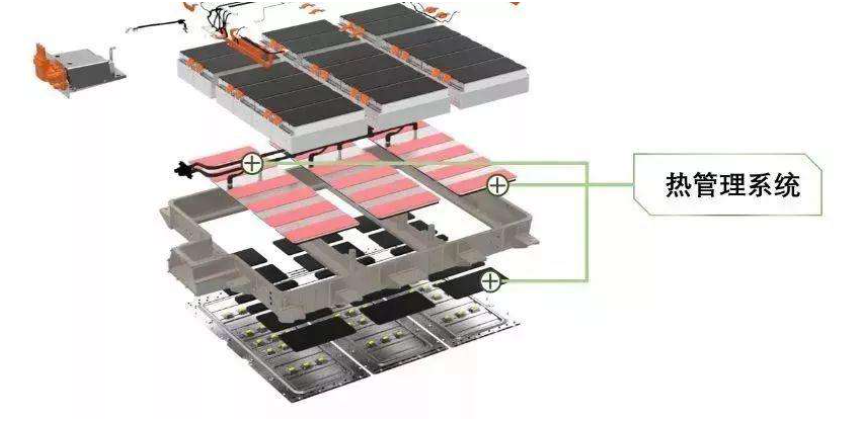 热管理系统