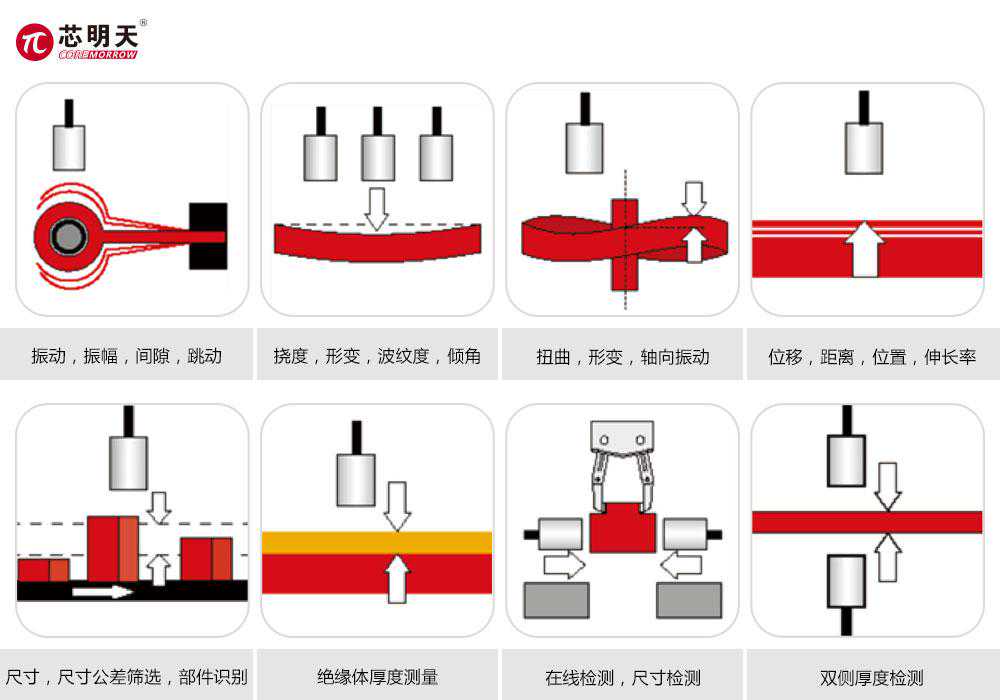 芯明天®
COREMORROW

振动，振幅，间隙，跳动

挠度，形变，波纹度，倾角

扭曲，形变，轴向振动

位移，距离，位置，伸长率

尺寸，尺寸公差筛选，部件识别

绝缘体厚度测量

在线检测，尺寸检测

双侧厚度检测