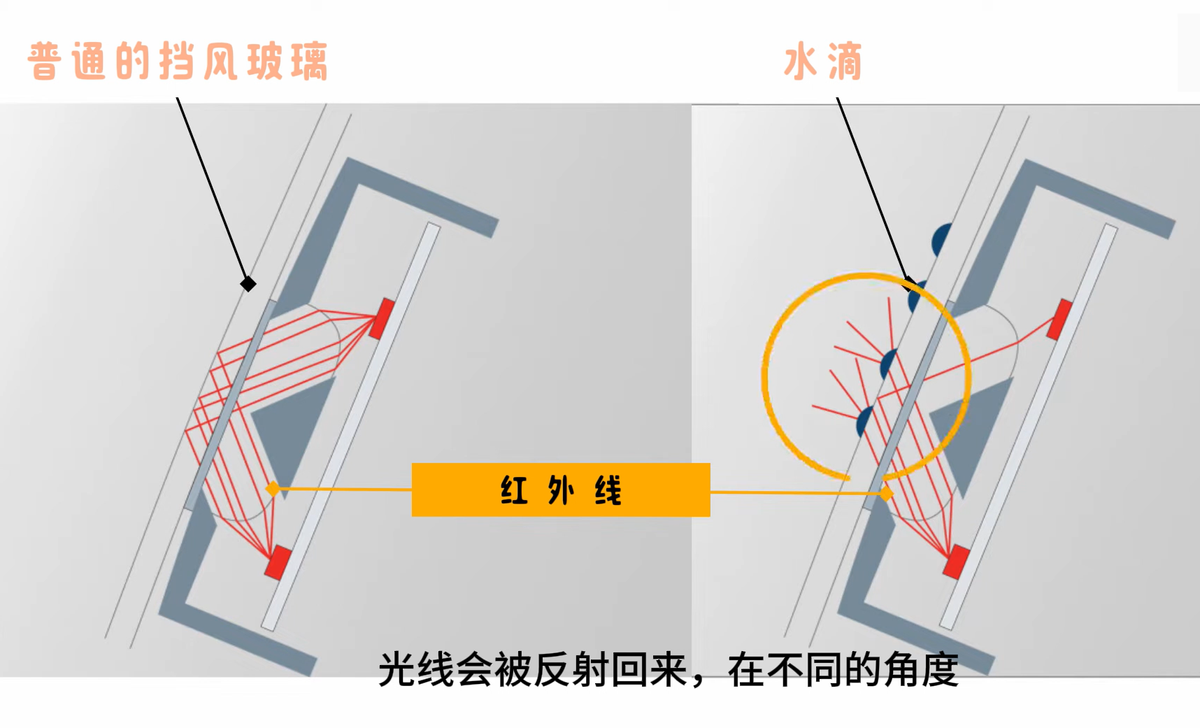 普通的挡风玻璃

水滴

红外线

光线会被反射回来，在不同的角度