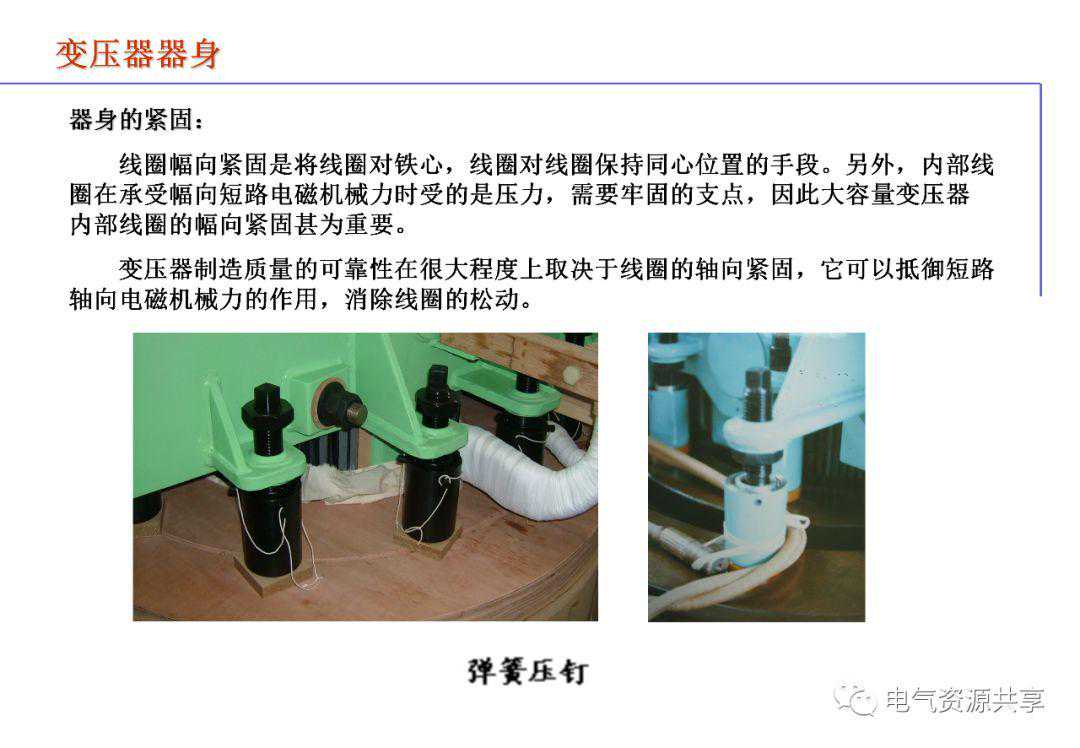 变压器器身

器身的紧固：

线圈幅向紧固是将线圈对铁心，线圈对线圈保持同心位置的手段。另外，内部线圈在承受幅向短路电磁机械力时受的是压力，需要牢固的支点，因此大容量变压器内部线圈的幅向紧固甚为重要。

变压器制造质量的可靠性在很大程度上取决于线圈的轴向紧固，它可以抵御短路轴向电磁机械力的作用，消除线圈的松动。

弹簧压钉

电气资源共享