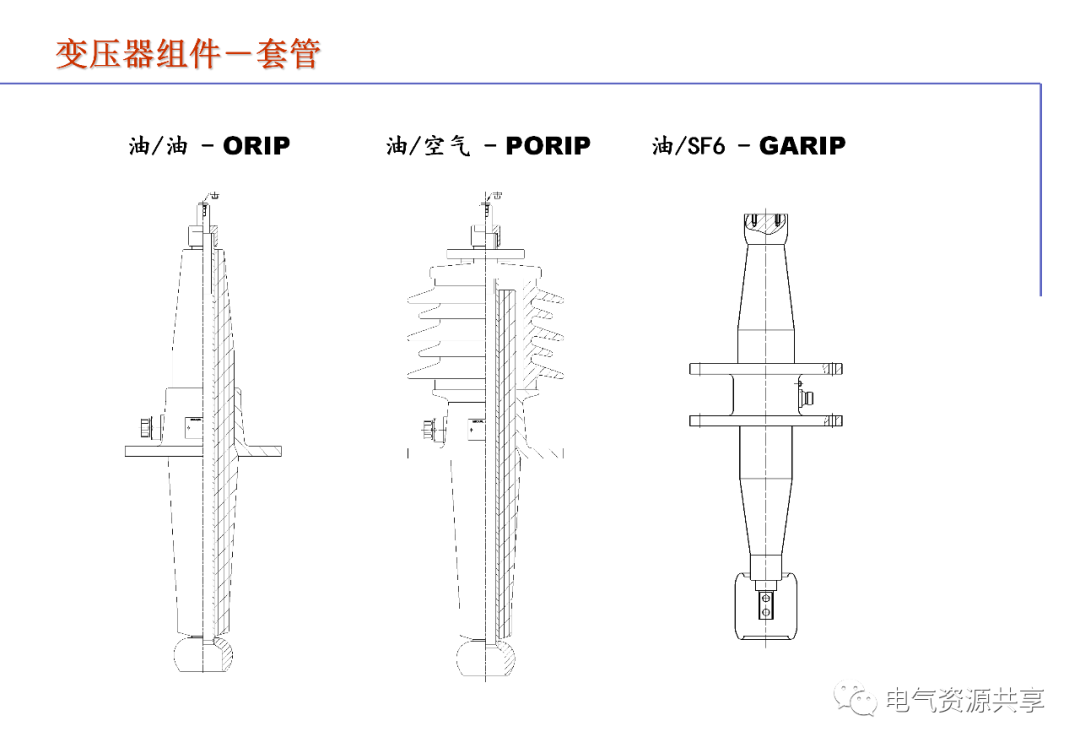 变压器组件－套管

油/油 – ORIP

油/空气 – PORIP

油/SF6 – GARIP

电气资源共享