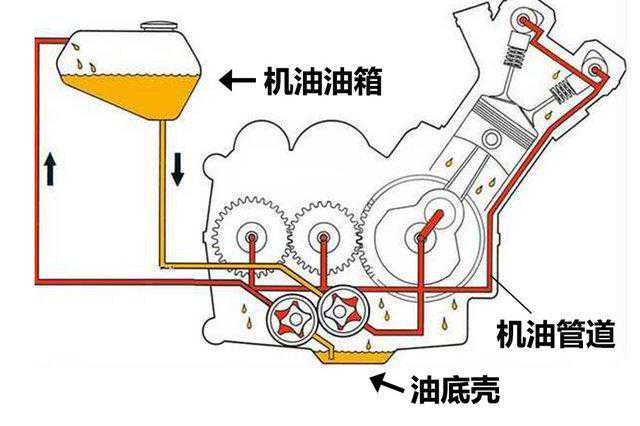 机油油箱

机油管道

油底壳