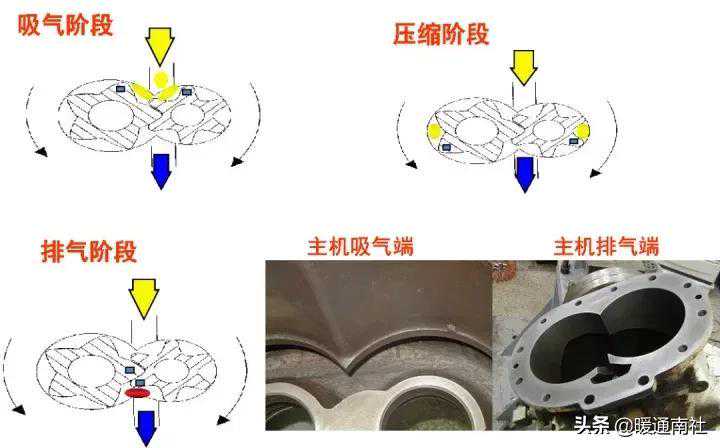 吸气阶段

压缩阶段

排气阶段

主机吸气端

主机排气端

头条 @暖通南社