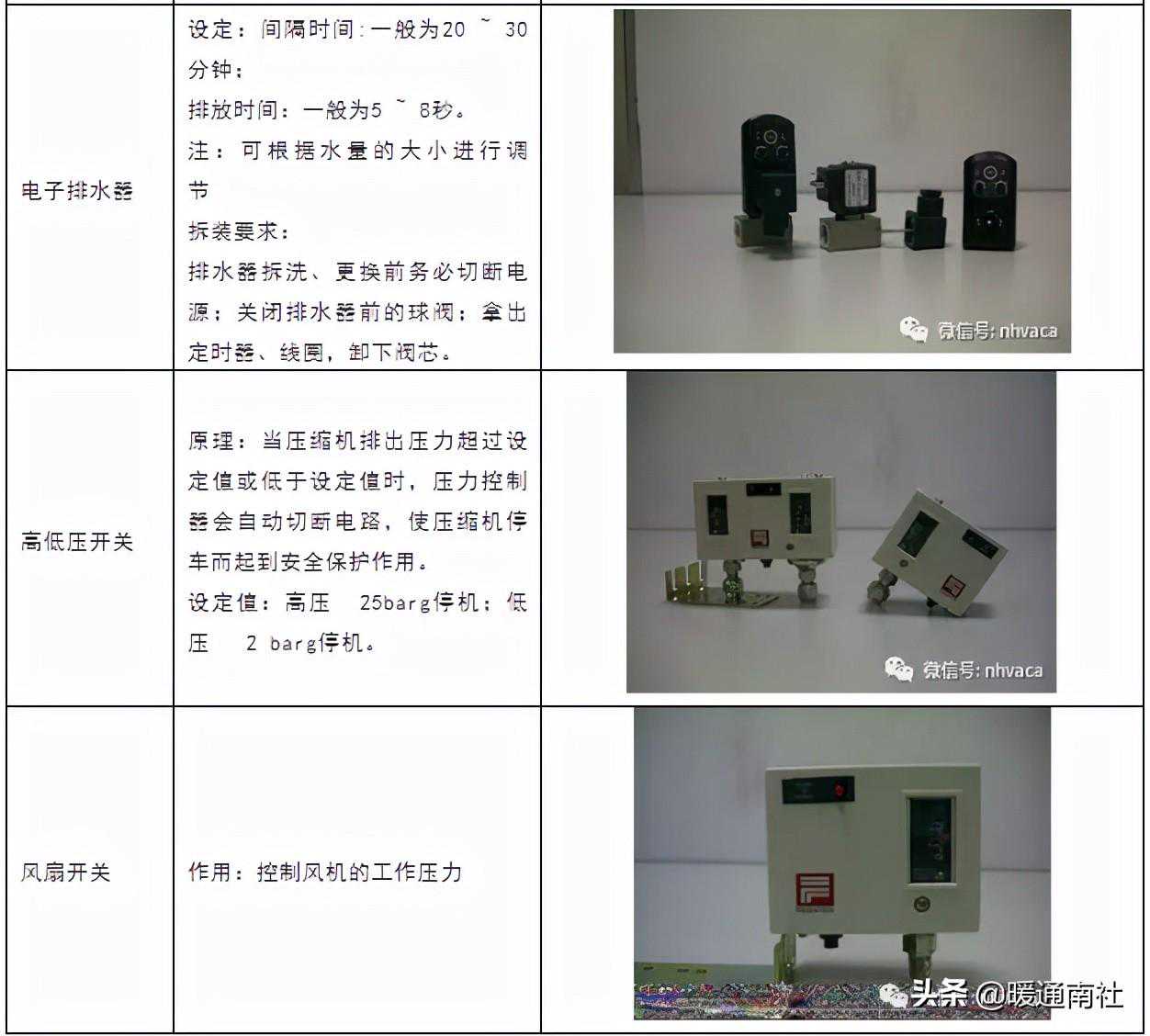 | 电子排水器 | 设定：间隔时间：一般为20 ~ 30分钟；<br>排放时间：一般为5 ~ 8秒。<br>注：可根据水量的大小进行调节<br>拆装要求：<br>排水器拆洗、更换前务必切断电源；关闭排水器前的球阀；拿出定时器、线圈，卸下阀芯。 | 微信号: nhvaca |
|---|---|---|
| 高低压开关 | 原理：当压缩机排出压力超过设定值或低于设定值时，压力控制器会自动切断电路，使压缩机停车而起到安全保护作用。<br>设定值：高压 25barg停机；低压 2 barg停机。 | 微信号: nhvaca |
| 风扇开关 | 作用：控制风机的工作压力 | 头条 @暖通南社 |